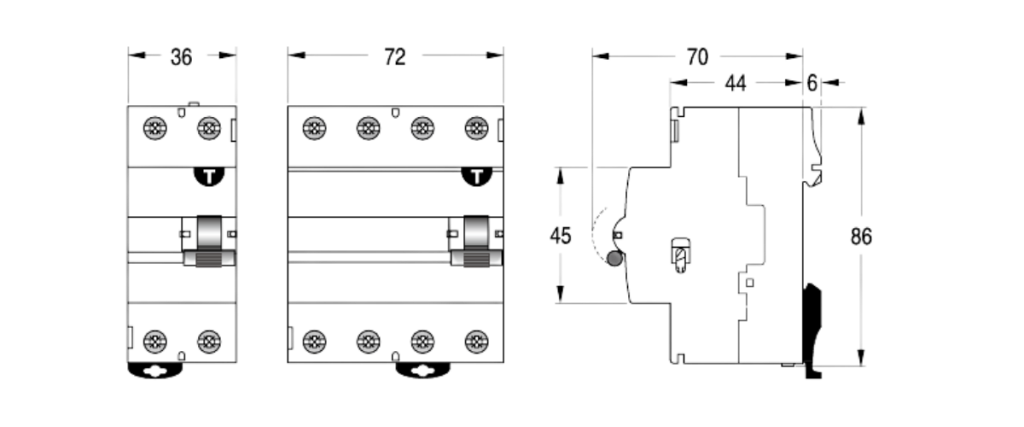 36

T

72

T

70

44

6

45

86